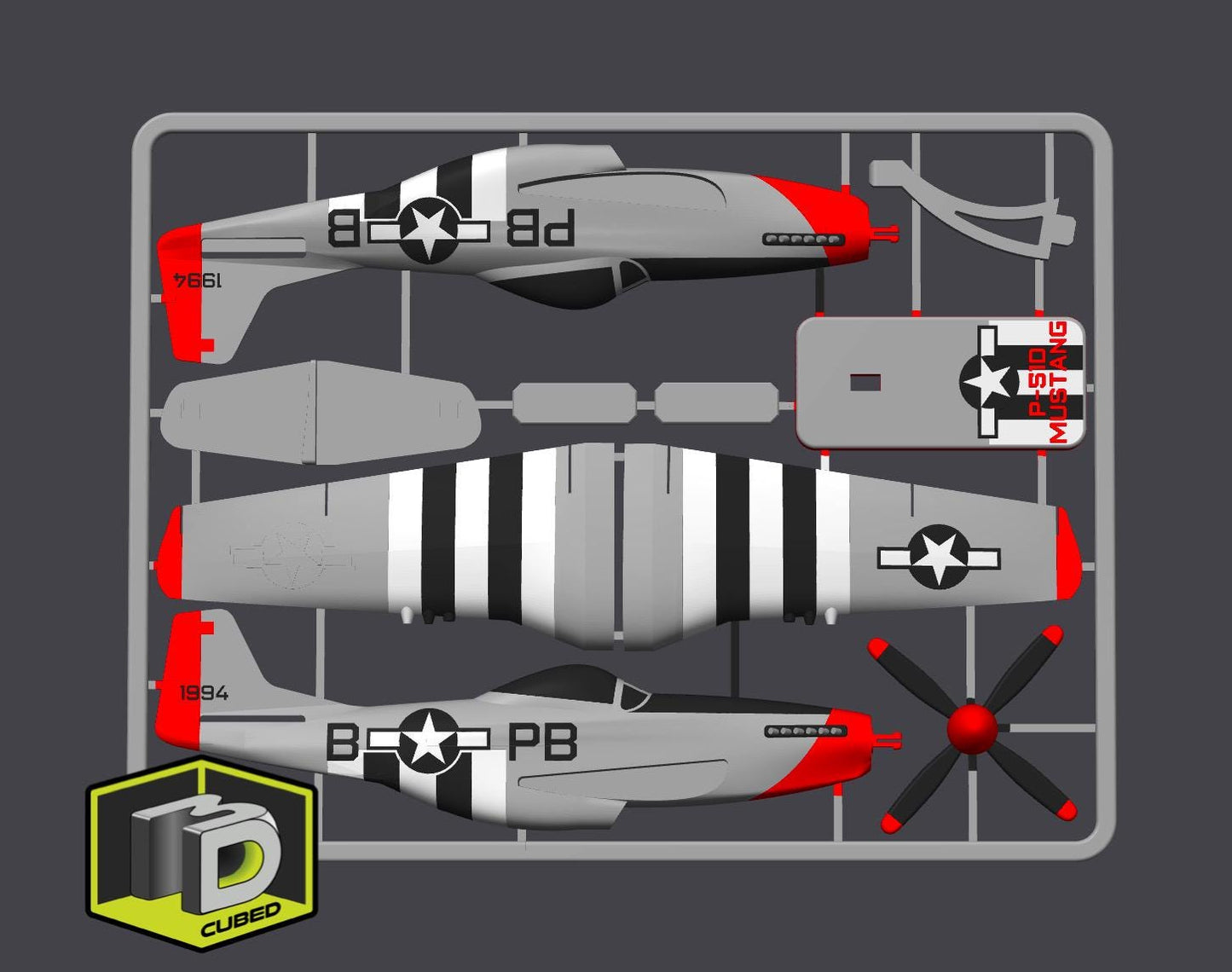 B PB

1994

P-51D MUSTANG

1994

B PB

3D CUBED